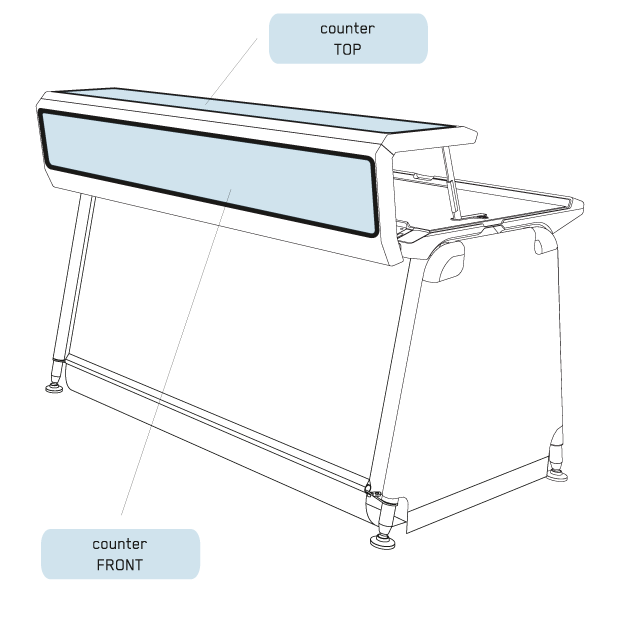 counter
TOP

counter
FRONT